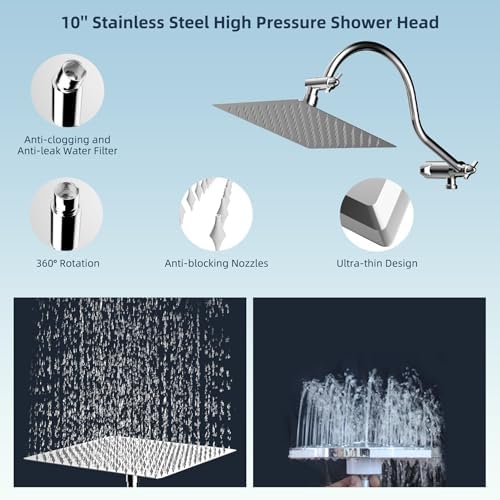 10'' Stainless Steel High Pressure Shower Head

Anti-clogging and Anti-leak Water Filter

360° Rotation

Anti-blocking Nozzles

Ultra-thin Design