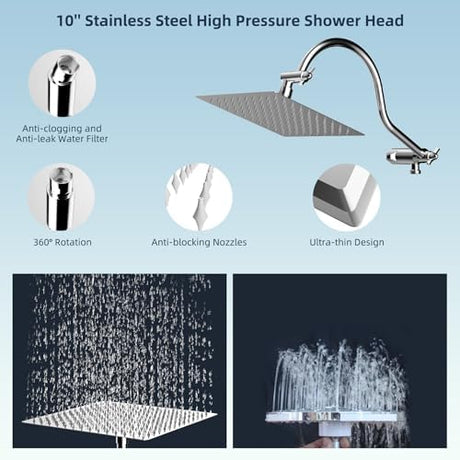 10" Stainless Steel High Pressure Shower Head

Anti-clogging and Anti-leak Water Filter

360° Rotation

Anti-blocking Nozzles

Ultra-thin Design