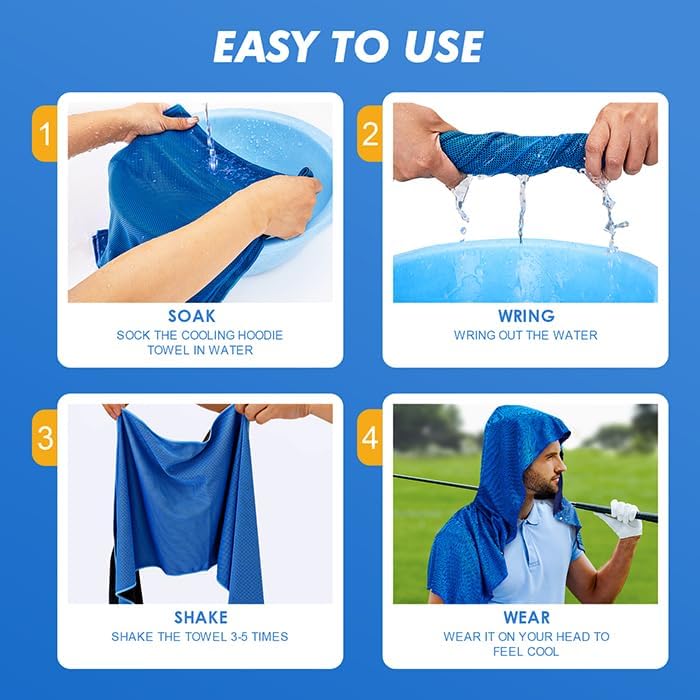 EASY TO USE

1

SOAK

SOCK THE COOLING HOODIE TOWEL IN WATER

2

WRING

WRING OUT THE WATER

3

SHAKE

SHAKE THE TOWEL 3-5 TIMES

4

WEAR

WEAR IT ON YOUR HEAD TO FEEL COOL