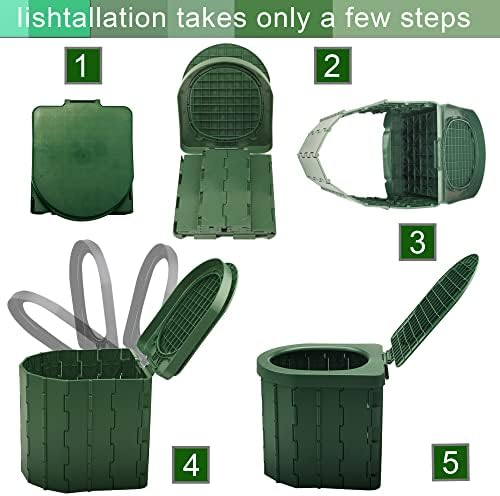 lishtallation takes only a few steps

1

2

3

4

5