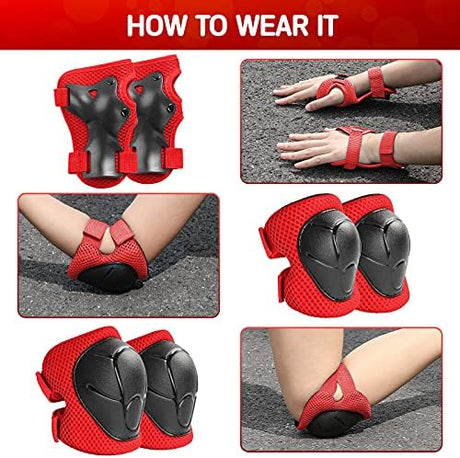 HOW TO WEAR IT