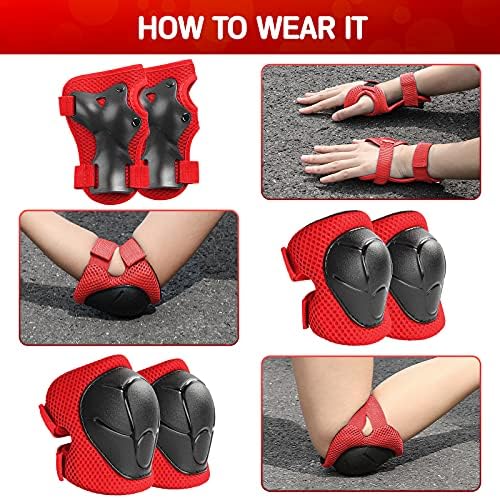 HOW TO WEAR IT