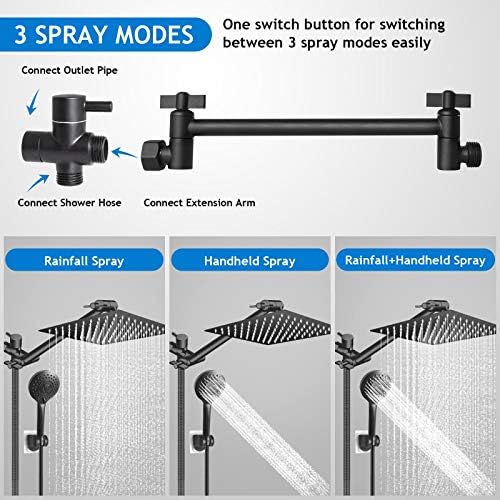 3 SPRAY MODES

One switch button for switching between 3 spray modes easily

Connect Outlet Pipe

Connect Shower Hose

Connect Extension Arm

Rainfall Spray

Handheld Spray

Rainfall+Handheld Spray