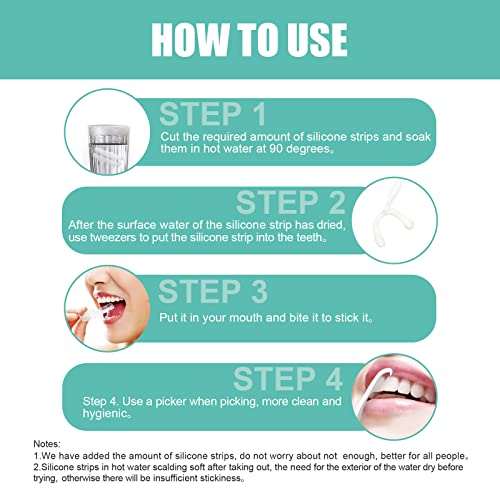 HOW TO USE

STEP 1
Cut the required amount of silicone strips and soak them in hot water at 90 degrees。

STEP 2
After the surface water of the silicone strip has dried, use tweezers to put the silicone strip into the teeth。

STEP 3
Put it in your mouth and bite it to stick it。

STEP 4
Step 4. Use a picker when picking, more clean and hygienic。

Notes:
1.We have added the amount of silicone strips, do not worry about not enough, better for all people。
2.Silicone strips in hot water scalding soft after taking out, the need for the exterior of the water dry before trying, otherwise there will be insufficient stickiness。