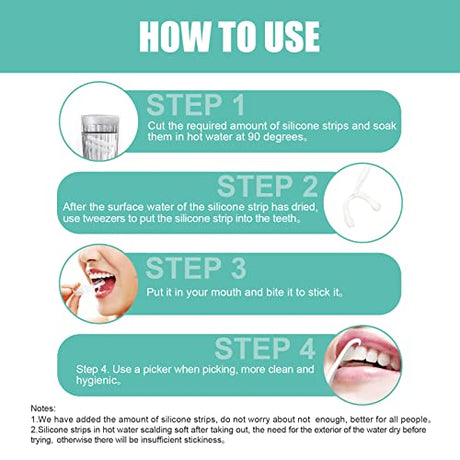 HOW TO USE

STEP 1
Cut the required amount of silicone strips and soak them in hot water at 90 degrees。

STEP 2
After the surface water of the silicone strip has dried, use tweezers to put the silicone strip into the teeth。

STEP 3
Put it in your mouth and bite it to stick it。

STEP 4
Step 4. Use a picker when picking, more clean and hygienic。

Notes:
1.We have added the amount of silicone strips, do not worry about not enough, better for all people。
2.Silicone strips in hot water scalding soft after taking out, the need for the exterior of the water dry before trying, otherwise there will be insufficient stickiness。