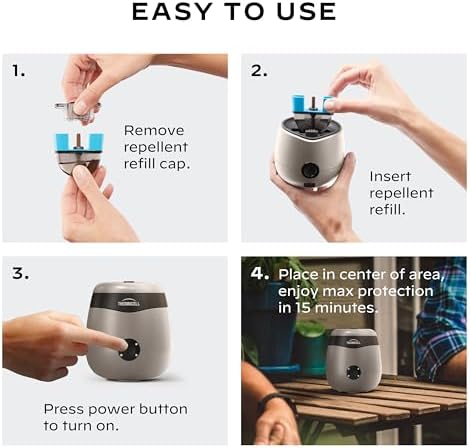 EASY TO USE

1.

Remove repellent refill cap.

2.

Insert repellent refill.

3.

THERMACELL

Press power button to turn on.

4. Place in center of area, enjoy max protection in 15 minutes.

THERMACELL