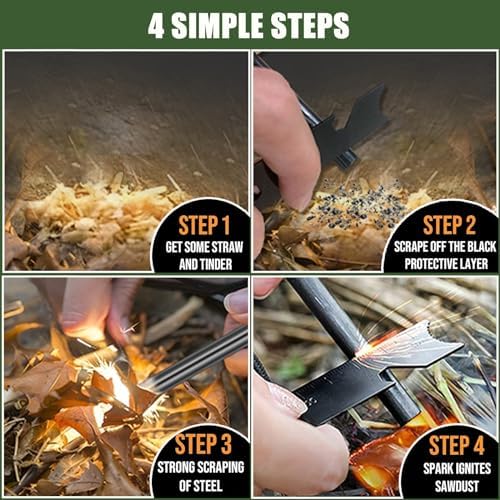 4 SIMPLE STEPS

STEP 1
GET SOME STRAW AND TINDER

STEP 2
SCRAPE OFF THE BLACK PROTECTIVE LAYER

STEP 3
STRONG SCRAPING OF STEEL

STEP 4
SPARK IGNITES SAWDUST