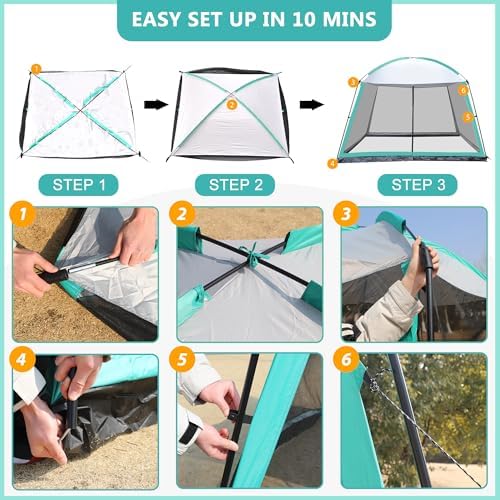 EASY SET UP IN 10 MINS

1

2

3

6

5

4

STEP 1

STEP 2

STEP 3

1

2

3

4

5

6