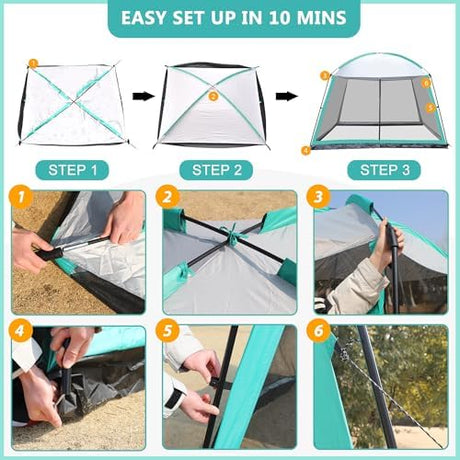 EASY SET UP IN 10 MINS

1

2

3

6

5

4

STEP 1

STEP 2

STEP 3

1

2

3

4

5

6