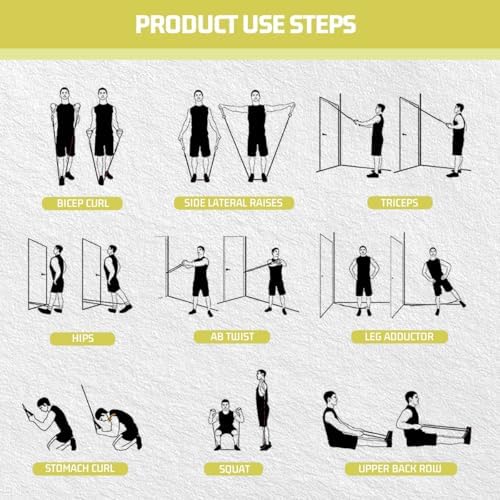 PRODUCT USE STEPS

BICEP CURL

SIDE LATERAL RAISES

TRICEPS

HIPS

AB TWIST

LEG ADDUCTOR

STOMACH CURL

SQUAT

UPPER BACK ROW