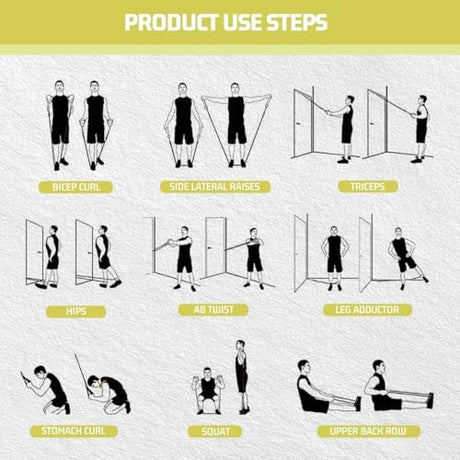 PRODUCT USE STEPS

BICEP CURL

SIDE LATERAL RAISES

TRICEPS

HIPS

AB TWIST

LEG ADDUCTOR

STOMACH CURL

SQUAT

UPPER BACK ROW