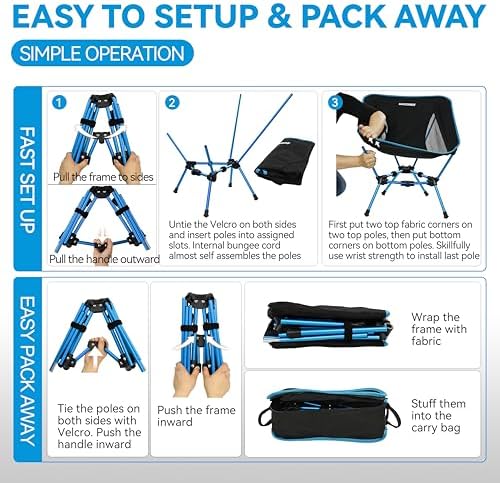 EASY TO SETUP & PACK AWAY

SIMPLE OPERATION

FAST SET UP

1

Pull the frame to sides

Pull the handle outward

2

Untie the Velcro on both sides and insert poles into assigned slots. Internal bungee cord almost self assembles the poles

3

First put two top fabric corners on two top poles, then put bottom corners on bottom poles. Skillfully use wrist strength to install last pole

EASY PACK AWAY

Tie the poles on both sides with Velcro. Push the handle inward

Push the frame inward

Wrap the frame with fabric

Stuff them into the carry bag