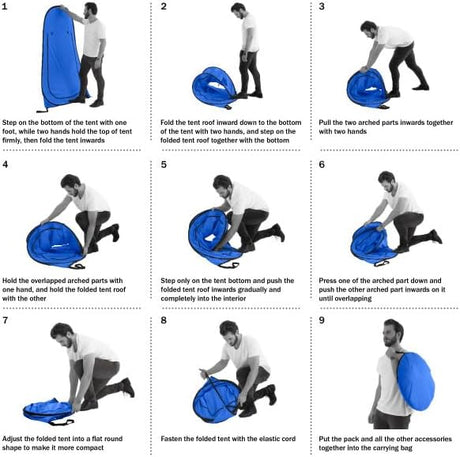 1

Step on the bottom of the tent with one foot, while two hands hold the top of tent firmly, then fold the tent inwards

2

Fold the tent roof inward down to the bottom of the tent with two hands, and step on the folded tent roof together with the bottom

3

Pull the two arched parts inwards together with two hands

4

Hold the overlapped arched parts with one hand, and hold the folded tent roof with the other

5

Step only on the tent bottom and push the folded tent roof inwards gradually and completely into the interior

6

Press one of the arched part down and push the other arched part inwards on it until overlapping

7

Adjust the folded tent into a flat round shape to make it more compact

8

Fasten the folded tent with the elastic cord

9

Put the pack and all the other accessories together into the carrying bag