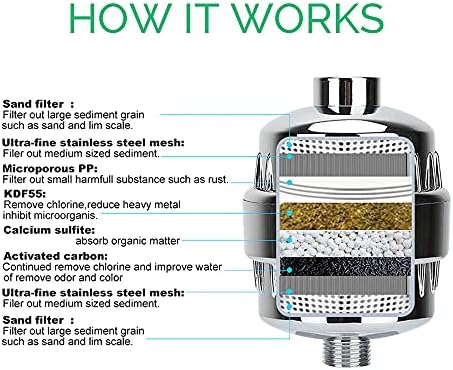 HOW IT WORKS

Sand filter :
Filter out large sediment grain such as sand and lim scale.

Ultra-fine stainless steel mesh:
Filer out medium sized sediment.

Microporous PP:
Filter out small harmfull substance such as rust.

KDF55:
Remove chlorine,reduce heavy metal inhibit microorganis.

Calcium sulfite:
absorb organic matter

Activated carbon:
Continued remove chlorine and improve water of remove odor and color

Ultra-fine stainless steel mesh:
Filer out medium sized sediment.

Sand filter :
Filter out large sediment grain such as sand and lim scale.