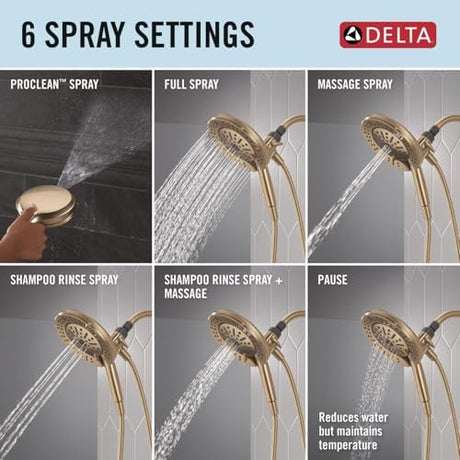 6 SPRAY SETTINGS

DELTA

PROCLEAN™ SPRAY

FULL SPRAY

MASSAGE SPRAY

SHAMPOO RINSE SPRAY

SHAMPOO RINSE SPRAY + MASSAGE

PAUSE

Reduces water but maintains temperature