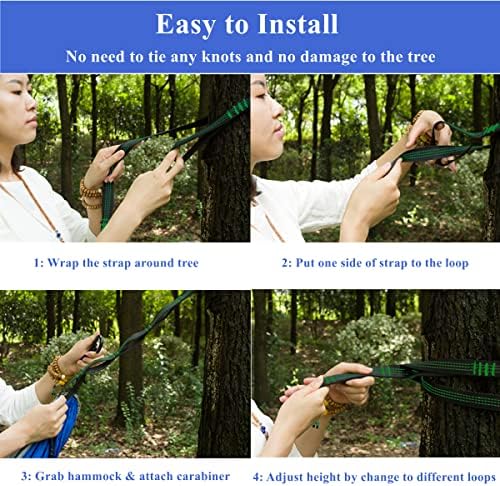 Easy to Install

No need to tie any knots and no damage to the tree

1: Wrap the strap around tree

2: Put one side of strap to the loop

3: Grab hammock & attach carabiner

4: Adjust height by change to different loops