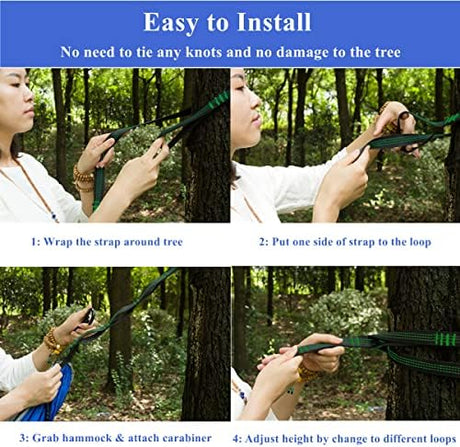 Easy to Install

No need to tie any knots and no damage to the tree

1: Wrap the strap around tree

2: Put one side of strap to the loop

3: Grab hammock & attach carabiner

4: Adjust height by change to different loops