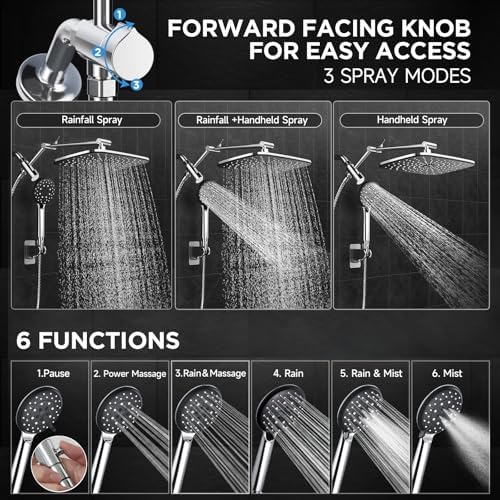 1
2
3

FORWARD FACING KNOB FOR EASY ACCESS
3 SPRAY MODES

Rainfall Spray

Rainfall +Handheld Spray

Handheld Spray

6 FUNCTIONS

1.Pause

2. Power Massage

3.Rain&Massage

4. Rain

5. Rain & Mist

6. Mist