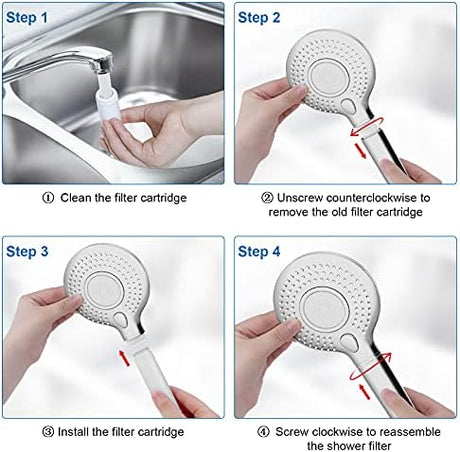 Step 1

① Clean the filter cartridge

Step 2

② Unscrew counterclockwise to remove the old filter cartridge

Step 3

③ Install the filter cartridge

Step 4

④ Screw clockwise to reassemble the shower filter