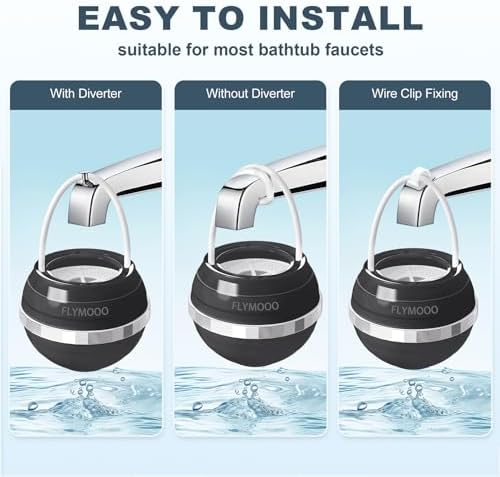 EASY TO INSTALL
suitable for most bathtub faucets

With Diverter

FLYMOOO

Without Diverter

FLYMOOO

Wire Clip Fixing

FLYMOOO