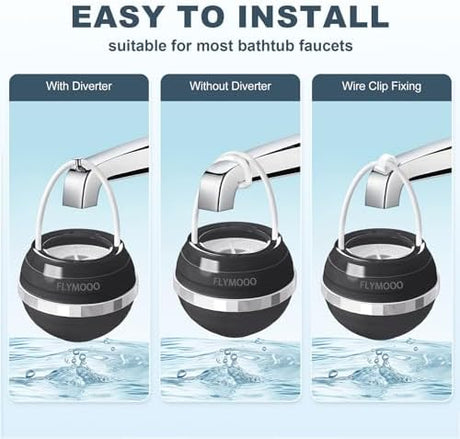 EASY TO INSTALL
suitable for most bathtub faucets

With Diverter

FLYMOOO

Without Diverter

FLYMOOO

Wire Clip Fixing

FLYMOOO