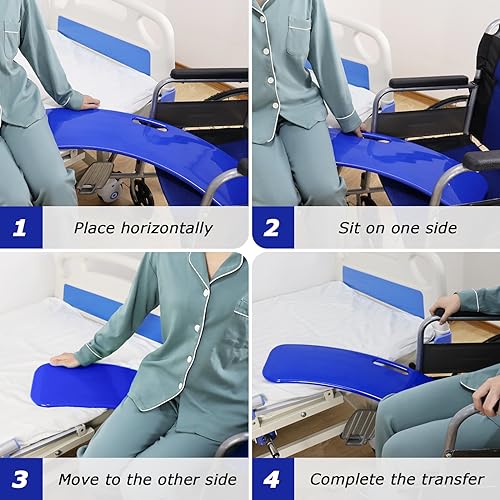 1 Place horizontally

2 Sit on one side

3 Move to the other side

4 Complete the transfer