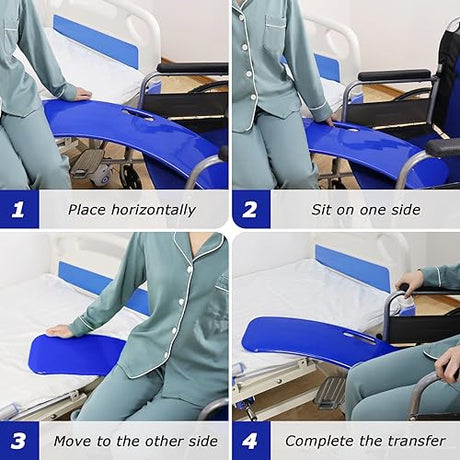 1 Place horizontally

2 Sit on one side

3 Move to the other side

4 Complete the transfer