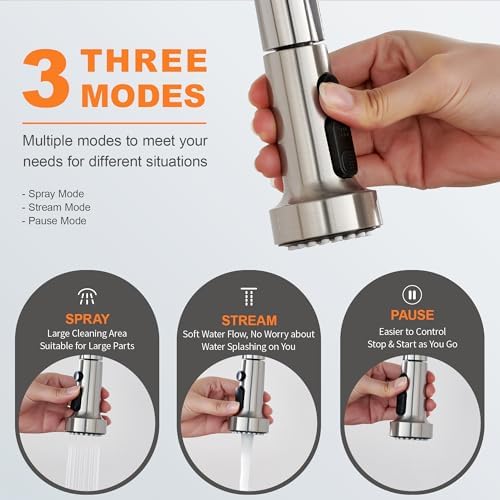 3 THREE MODES

Multiple modes to meet your needs for different situations

- Spray Mode
- Stream Mode
- Pause Mode

SPRAY
Large Cleaning Area
Suitable for Large Parts

STREAM
Soft Water Flow, No Worry about
Water Splashing on You

PAUSE
Easier to Control
Stop & Start as You Go