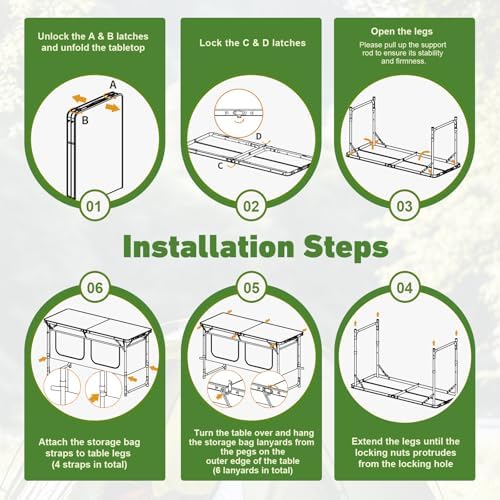 Unlock the A & B latches and unfold the tabletop

A

B

01

Lock the C & D latches

D

C

02

Open the legs

Please pull up the support rod to ensure its stability and firmness.

03

Installation Steps

06

Attach the storage bag straps to table legs (4 straps in total)

05

Turn the table over and hang the storage bag lanyards from the pegs on the outer edge of the table (6 lanyards in total)

04

Extend the legs until the locking nuts protrudes from the locking hole