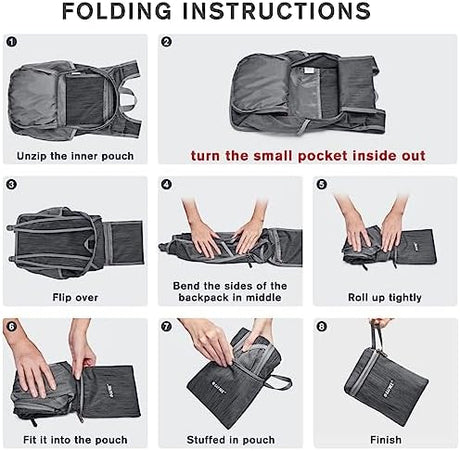 FOLDING INSTRUCTIONS

1
Unzip the inner pouch

2
turn the small pocket inside out

3
Flip over

4
Bend the sides of the backpack in middle

5
Roll up tightly

6
Fit it into the pouch

7
Stuffed in pouch

8
Finish