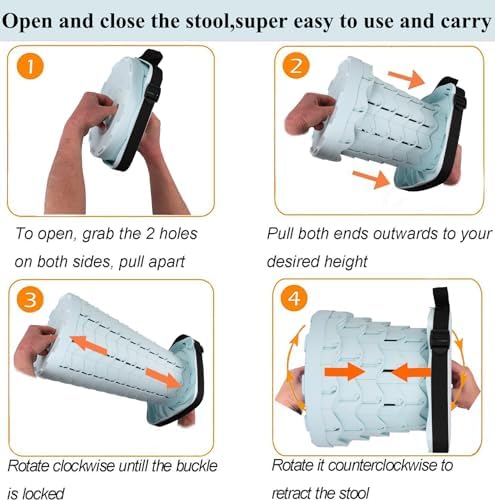 Open and close the stool,super easy to use and carry

1

To open, grab the 2 holes on both sides, pull apart

2

Pull both ends outwards to your desired height

3

Rotate clockwise untill the buckle is locked

4

Rotate it counterclockwise to retract the stool