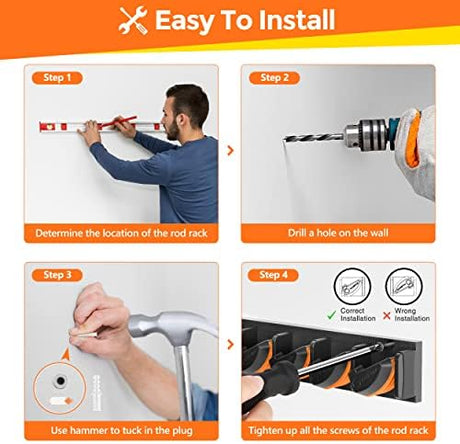 Easy To Install

Step 1

Determine the location of the rod rack

Step 2

Drill a hole on the wall

Step 3

Use hammer to tuck in the plug

Step 4

Correct Installation

Wrong Installation

Tighten up all the screws of the rod rack