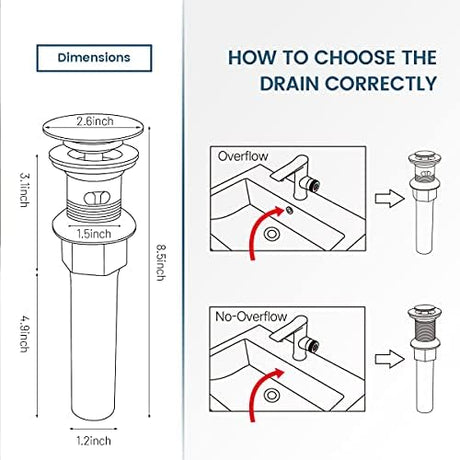 Dimensions

2.6inch

3.1inch

1.5inch

8.5inch

4.9inch

1.2inch

HOW TO CHOOSE THE DRAIN CORRECTLY

Overflow

No-Overflow