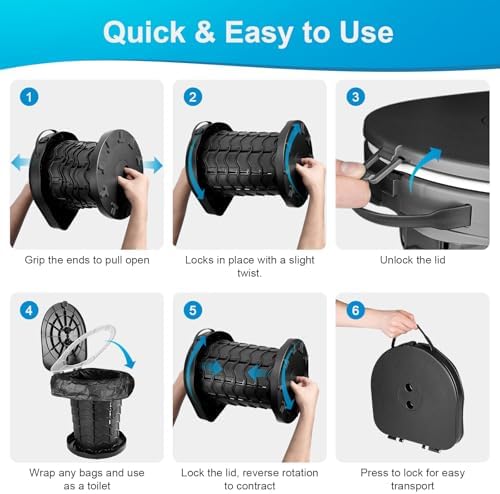 Quick & Easy to Use

1

Grip the ends to pull open

2

Locks in place with a slight twist.

3

Unlock the lid

4

Wrap any bags and use as a toilet

5

Lock the lid, reverse rotation to contract

6

Press to lock for easy transport