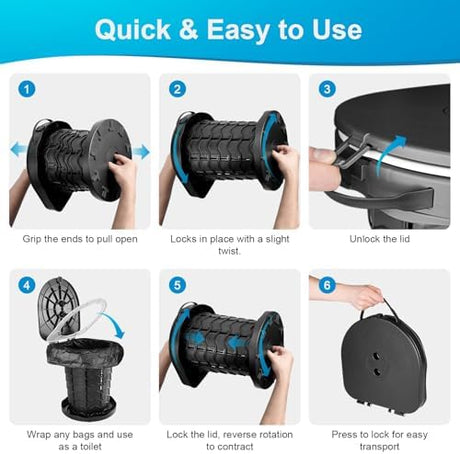 Quick & Easy to Use

1

Grip the ends to pull open

2

Locks in place with a slight twist.

3

Unlock the lid

4

Wrap any bags and use as a toilet

5

Lock the lid, reverse rotation to contract

6

Press to lock for easy transport