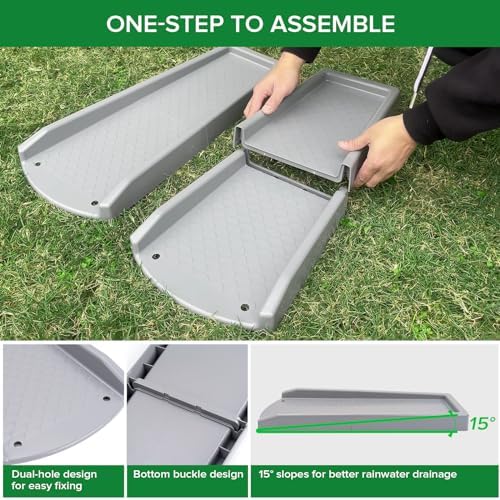 ONE-STEP TO ASSEMBLE

15°

Dual-hole design for easy fixing

Bottom buckle design

15° slopes for better rainwater drainage