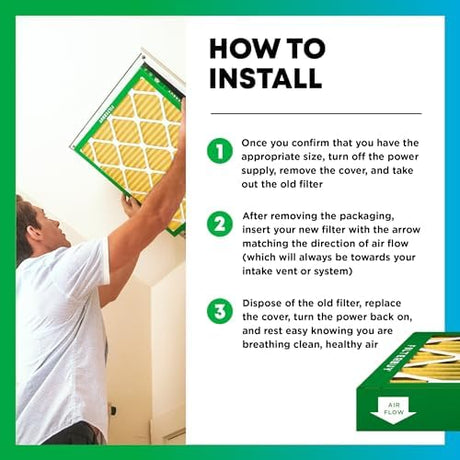 HOW TO INSTALL

1 Once you confirm that you have the appropriate size, turn off the power supply, remove the cover, and take out the old filter

2 After removing the packaging, insert your new filter with the arrow matching the direction of air flow (which will always be towards your intake vent or system)

3 Dispose of the old filter, replace the cover, turn the power back on, and rest easy knowing you are breathing clean, healthy air

FILTERBUY

AIR FLOW