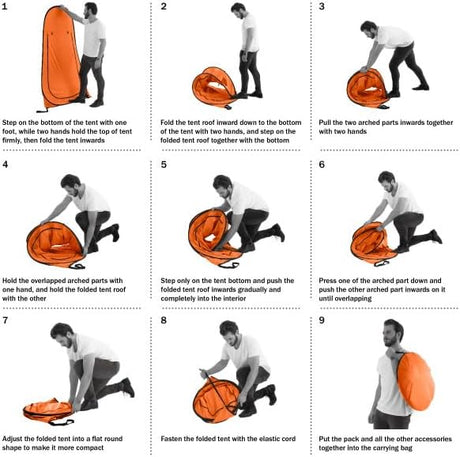 1

Step on the bottom of the tent with one foot, while two hands hold the top of tent firmly, then fold the tent inwards

2

Fold the tent roof inward down to the bottom of the tent with two hands, and step on the folded tent roof together with the bottom

3

Pull the two arched parts inwards together with two hands

4

Hold the overlapped arched parts with one hand, and hold the folded tent roof with the other

5

Step only on the tent bottom and push the folded tent roof inwards gradually and completely into the interior

6

Press one of the arched part down and push the other arched part inwards on it until overlapping

7

Adjust the folded tent into a flat round shape to make it more compact

8

Fasten the folded tent with the elastic cord

9

Put the pack and all the other accessories together into the carrying bag