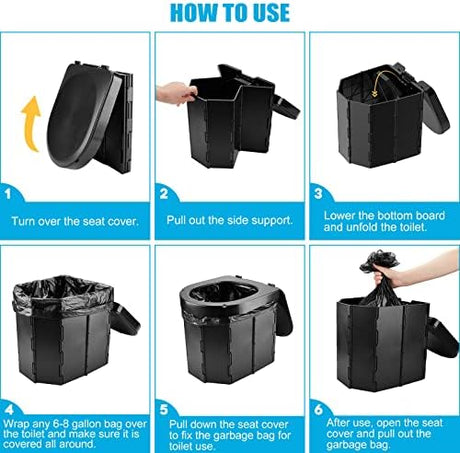 HOW TO USE

1
Turn over the seat cover.

2
Pull out the side support.

3
Lower the bottom board and unfold the toilet.

4
Wrap any 6-8 gallon bag over the toilet and make sure it is covered all around.

5
Pull down the seat cover to fix the garbage bag for toilet use.

6
After use, open the seat cover and pull out the garbage bag.