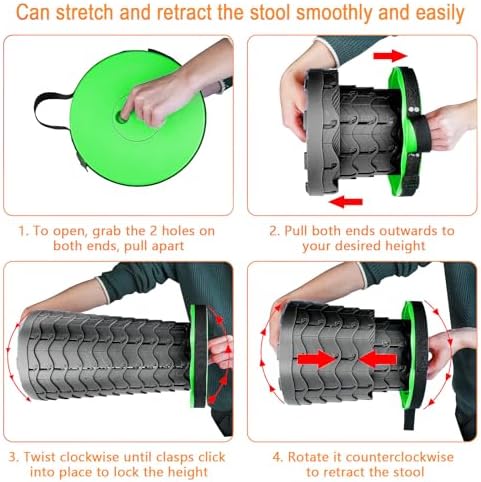 Can stretch and retract the stool smoothly and easily

1. To open, grab the 2 holes on both ends, pull apart

2. Pull both ends outwards to your desired height

3. Twist clockwise until clasps click into place to lock the height

4. Rotate it counterclockwise to retract the stool