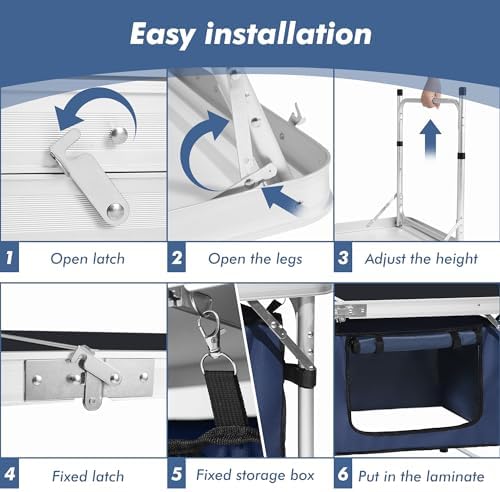 Easy installation

1 Open latch

2 Open the legs

3 Adjust the height

4 Fixed latch

5 Fixed storage box

6 Put in the laminate