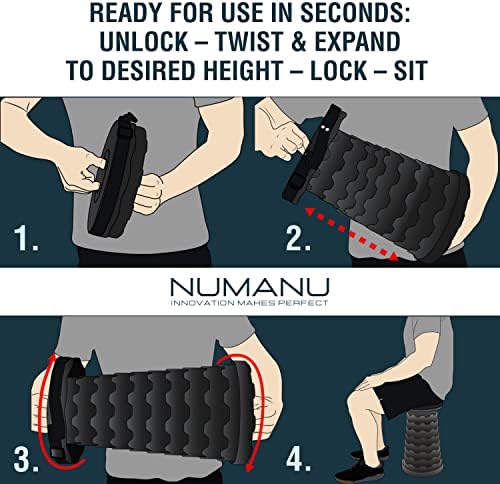 READY FOR USE IN SECONDS:
UNLOCK – TWIST & EXPAND
TO DESIRED HEIGHT – LOCK – SIT

1.

2.

NUMANU
INNOVATION MAHES PERFECT

3.

4.