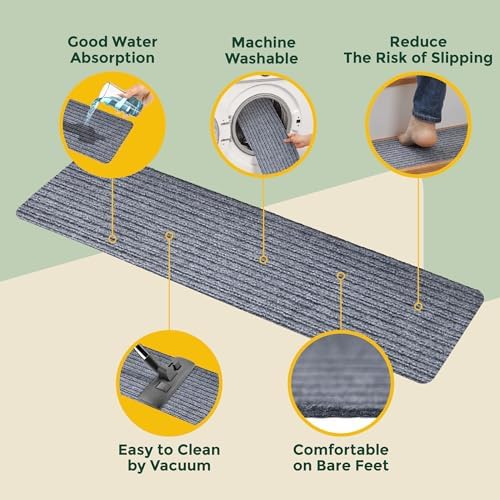 Good Water Absorption

Machine Washable

Reduce The Risk of Slipping

Easy to Clean by Vacuum

Comfortable on Bare Feet