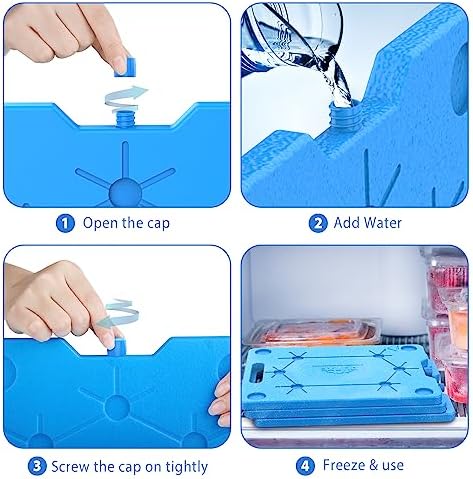 1 Open the cap

2 Add Water

3 Screw the cap on tightly

4 Freeze & use