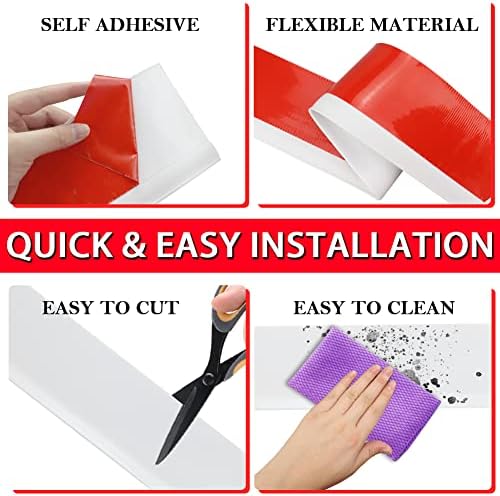 SELF ADHESIVE

FLEXIBLE MATERIAL

QUICK & EASY INSTALLATION

EASY TO CUT

EASY TO CLEAN