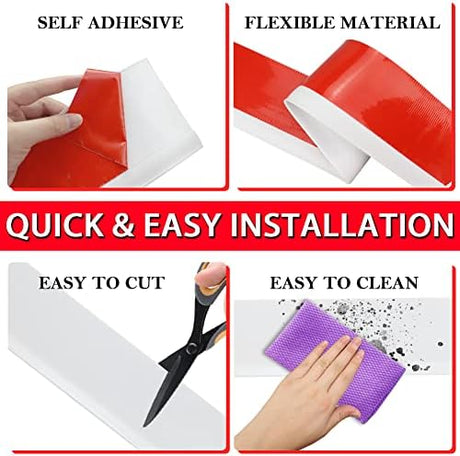 SELF ADHESIVE

FLEXIBLE MATERIAL

QUICK & EASY INSTALLATION

EASY TO CUT

EASY TO CLEAN