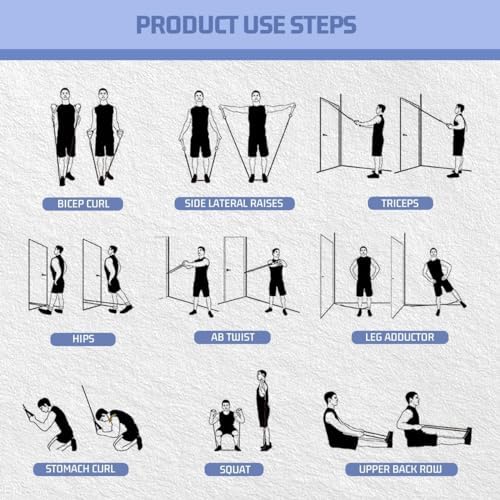 PRODUCT USE STEPS

BICEP CURL

SIDE LATERAL RAISES

TRICEPS

HIPS

AB TWIST

LEG ADDUCTOR

STOMACH CURL

SQUAT

UPPER BACK ROW