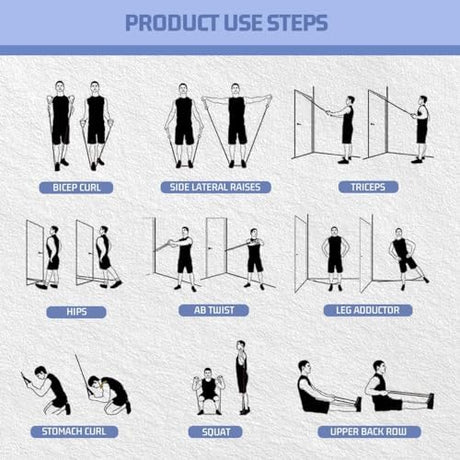 PRODUCT USE STEPS

BICEP CURL

SIDE LATERAL RAISES

TRICEPS

HIPS

AB TWIST

LEG ADDUCTOR

STOMACH CURL

SQUAT

UPPER BACK ROW