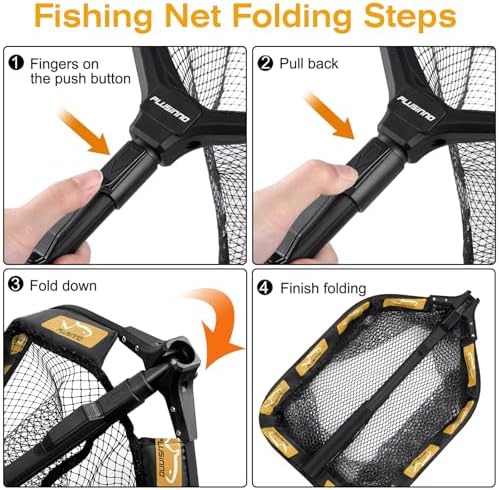 Fishing Net Folding Steps

❶ Fingers on the push button

PLUSINNO

❷ Pull back

PLUSINNO

❸ Fold down

PLUSINNO

PLUSINNO

❹ Finish folding