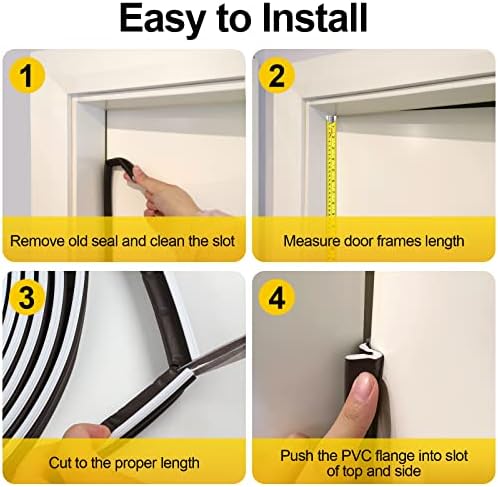 Easy to Install

1

Remove old seal and clean the slot

2

Measure door frames length

3

Cut to the proper length

4

Push the PVC flange into slot of top and side